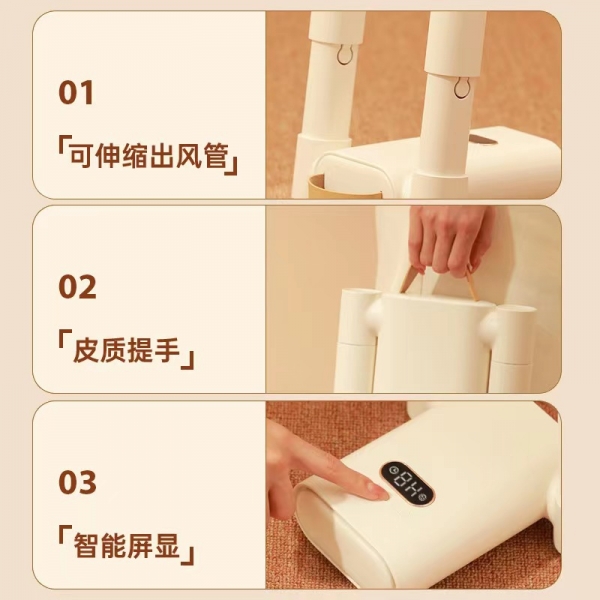 01

「可伸缩出风管」

02

「皮质提手」

03

「智能屏显」

8H