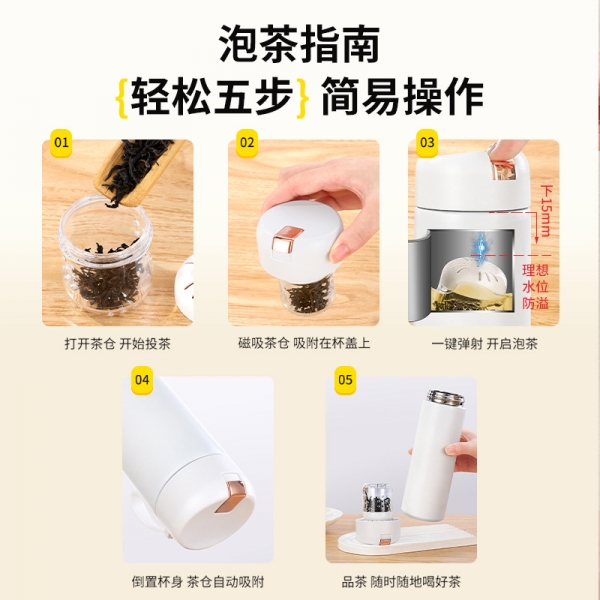 泡茶指南
{轻松五步} 简易操作

01
打开茶仓 开始投茶

02
磁吸茶仓 吸附在杯盖上

03
下15mm
理想水位防溢
一键弹射 开启泡茶

04
倒置杯身 茶仓自动吸附

05
品茶 随时随地喝好茶