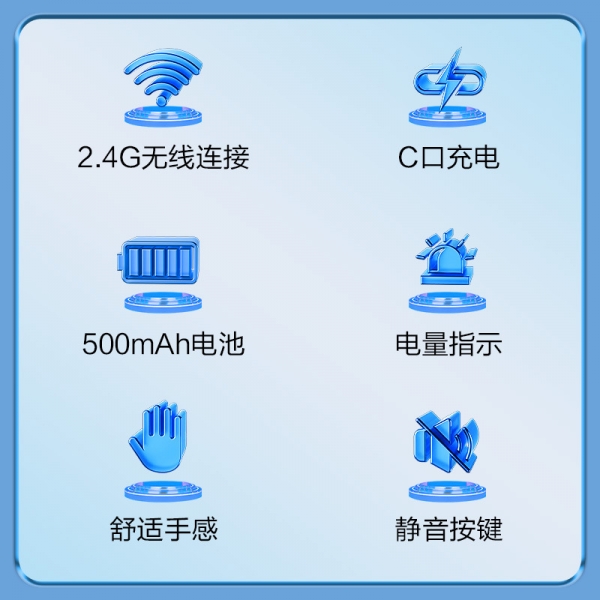 2.4G无线连接

C口充电

500mAh电池

电量指示

舒适手感

静音按键