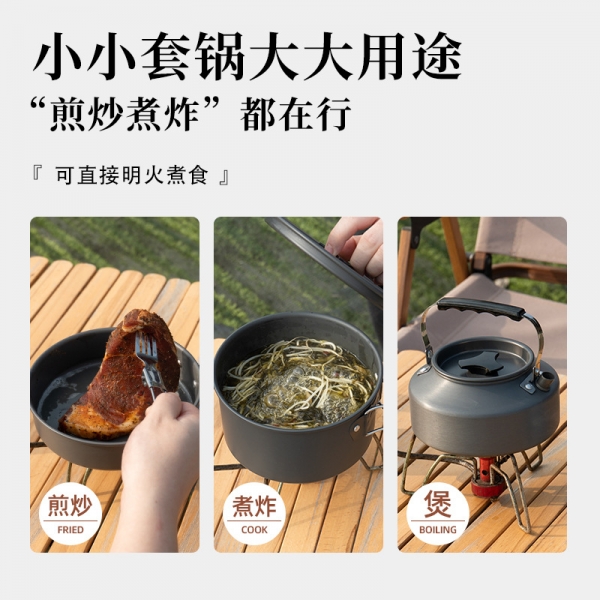 小小套锅大大用途
“煎炒煮炸”都在行

『 可直接明火煮食 』

煎炒
FRIED

煮炸
COOK

煲
BOILING