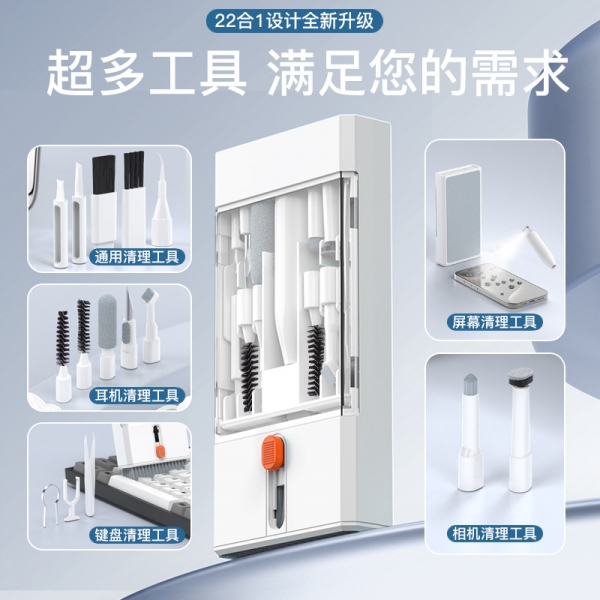 22合1设计全新升级

超多工具 满足您的需求

通用清理工具

耳机清理工具

键盘清理工具

屏幕清理工具

相机清理工具