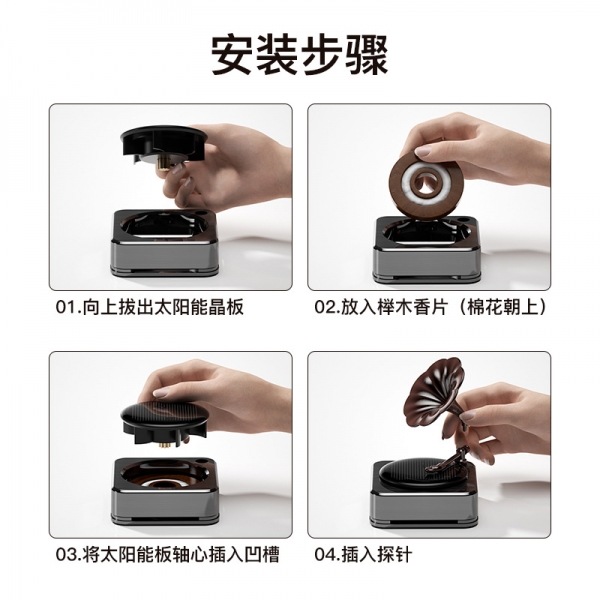 安装步骤

01.向上拔出太阳能晶板

02.放入榉木香片（棉花朝上）

03.将太阳能板轴心插入凹槽

04.插入探针